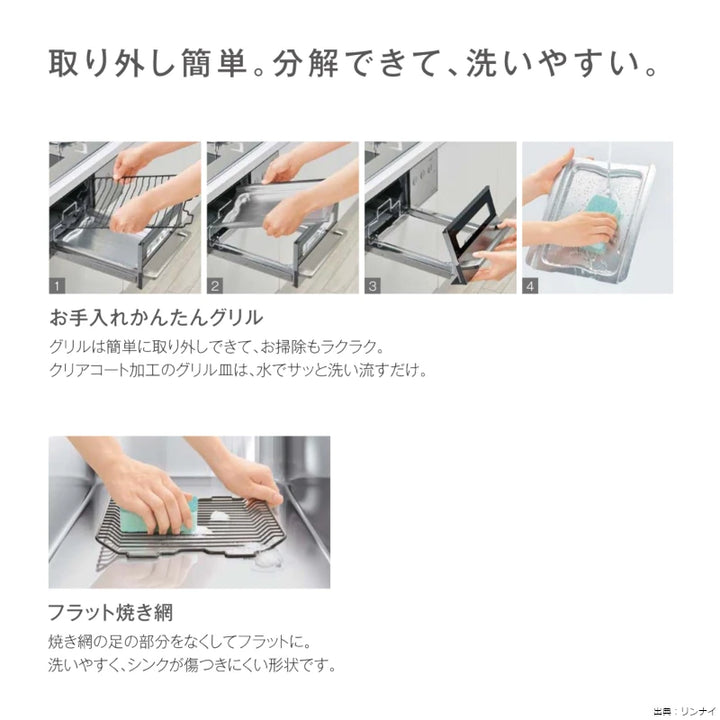 取り外し簡単。分解できて、洗いやすい。

1

2

3

4

お手入れかんたんグリル

グリルは簡単に取り外しできて、お掃除もラクラク。
クリアコート加工のグリル皿は、水でサッと洗い流すだけ。

フラット焼き網

焼き網の足の部分をなくしてフラットに。
洗いやすく、シンクが傷つきにくい形状です。

出典：リンナイ